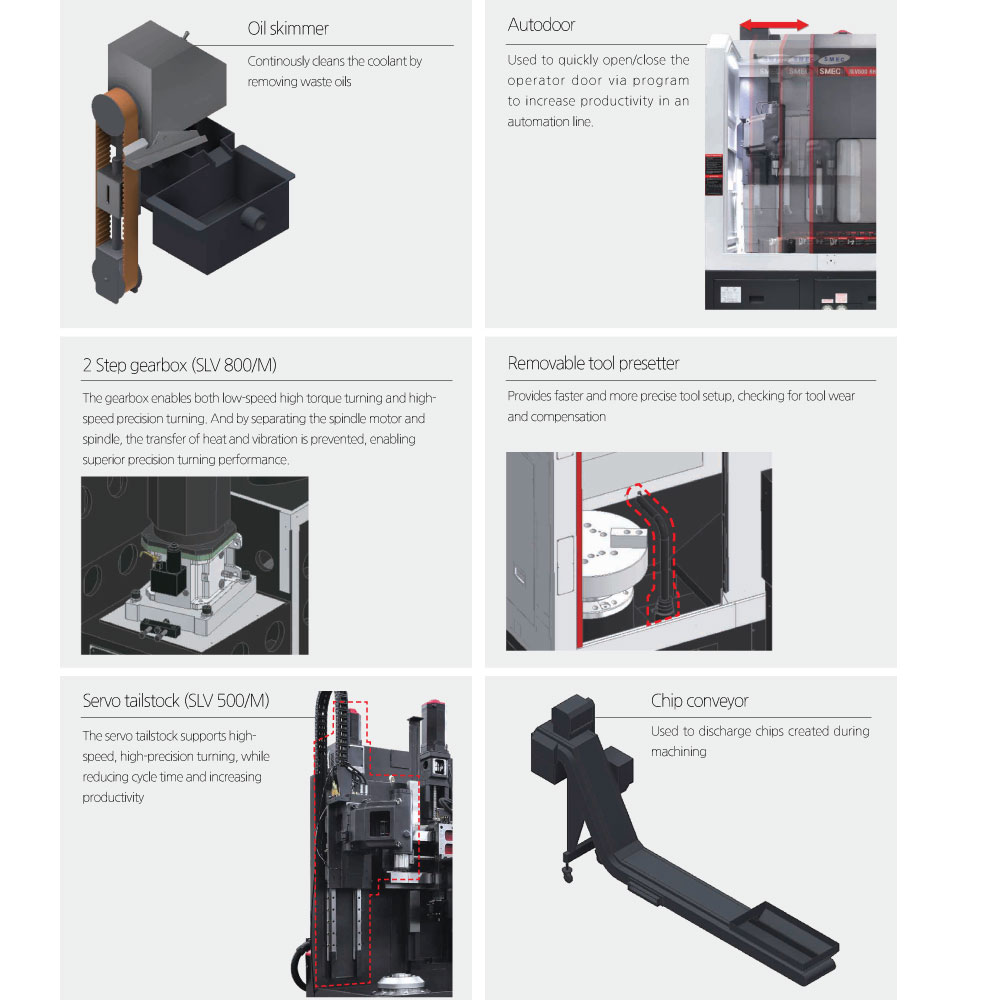 Oil skimmer

Continously cleans the coolant by removing waste oils

Autodoor

Used to quickly open/close the operator door via program to increase productivity in an automation line.

SMEC

2 Step gearbox (SLV 800/M)

The gearbox enables both low-speed high torque turning and high-speed precision turning. And by separating the spindle motor and spindle, the transfer of heat and vibration is prevented, enabling superior precision turning performance.

Removable tool presetter

Provides faster and more precise tool setup, checking for tool wear and compensation

Servo tailstock (SLV 500/M)

The servo tailstock supports high-speed, high-precision turning, while reducing cycle time and increasing productivity

Chip conveyor

Used to discharge chips created during machining